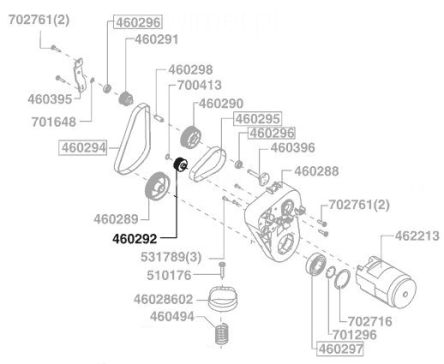 702761(2)
460296
460291
460298
700413
460395
701648
460290
460295
460296
460294
460396
460288
702761(2)
460289
460292
462213
531789(3)
510176
46028602
460494
702716
701296
460297